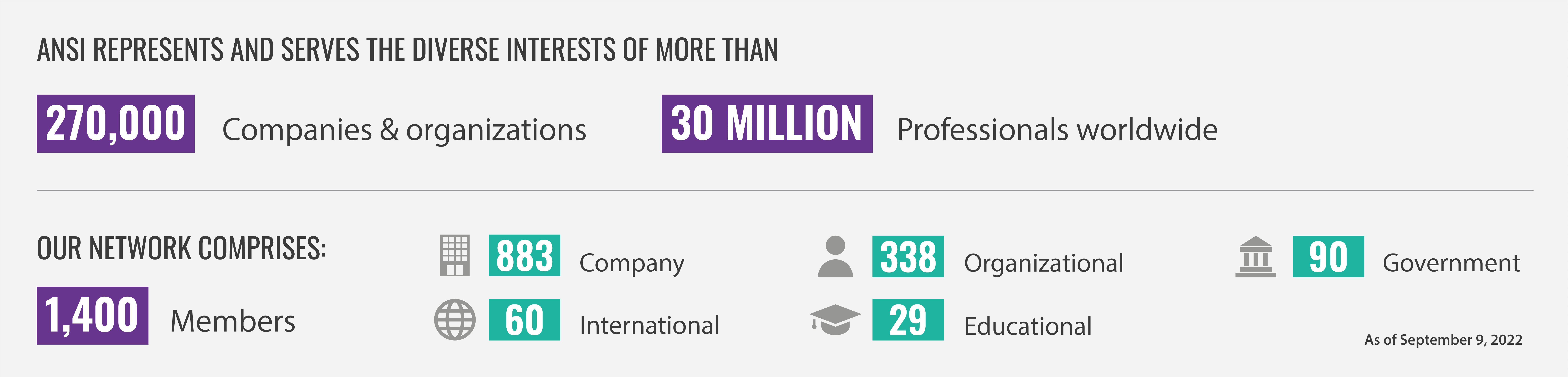 ANSI REPRESENTS AND SERVES THE DIVERSE INTERESTS OF MORE THAN

270,000 Companies & organizations

30 MILLION Professionals worldwide

OUR NETWORK COMPRISES:

1,400 Members

883 Company

60 International

338 Organizational

29 Educational

90 Government

As of September 9, 2022