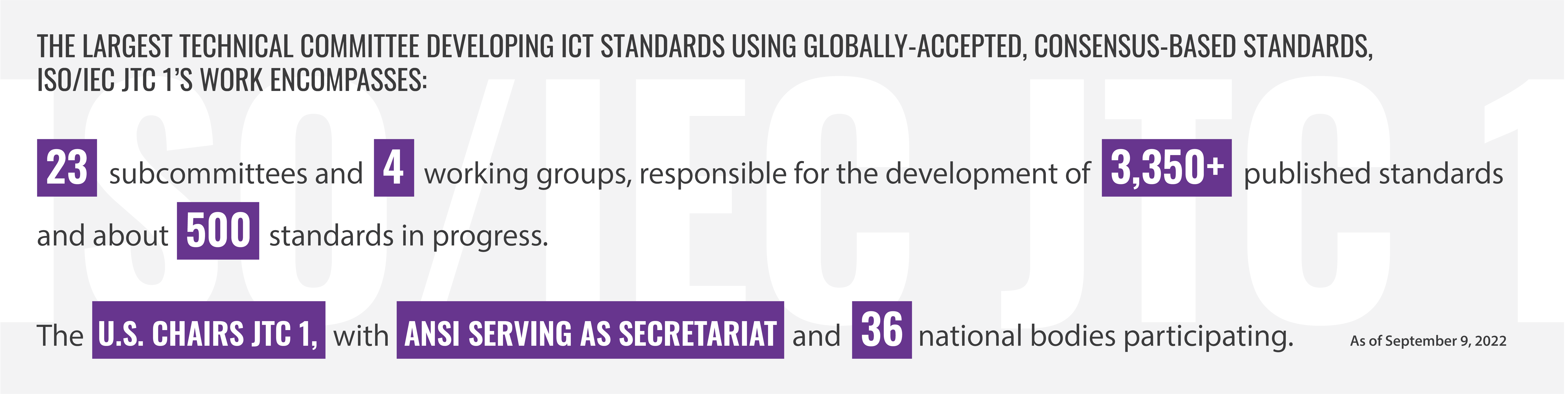 THE LARGEST TECHNICAL COMMITTEE DEVELOPING ICT STANDARDS USING GLOBALLY-ACCEPTED, CONSENSUS-BASED STANDARDS, ISO/IEC JTC 1'S WORK ENCOMPASSES:

ISO/IEC JTC 1

23 subcommittees and 4 working groups, responsible for the development of 3,350+ published standards and about 500 standards in progress.

The U.S. CHAIRS JTC 1, with ANSI SERVING AS SECRETARIAT and 36 national bodies participating.

As of September 9, 2022