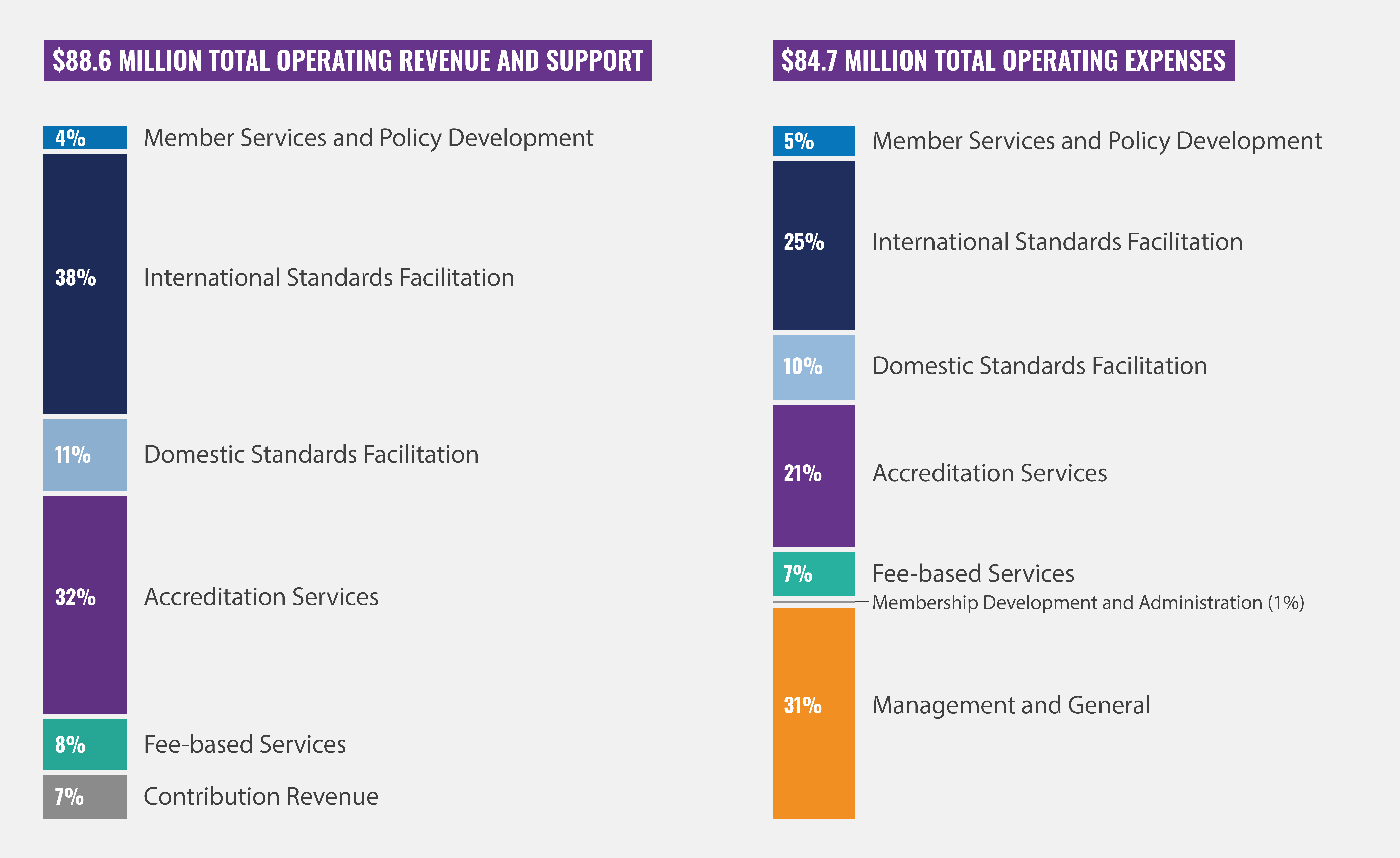 $88.6 MILLION TOTAL OPERATING REVENUE AND SUPPORT

4% Member Services and Policy Development

38% International Standards Facilitation

11% Domestic Standards Facilitation

32% Accreditation Services

8% Fee-based Services

7% Contribution Revenue

$84.7 MILLION TOTAL OPERATING EXPENSES

5% Member Services and Policy Development

25% International Standards Facilitation

10% Domestic Standards Facilitation

21% Accreditation Services

7% Fee-based Services

Membership Development and Administration (1%)

31% Management and General