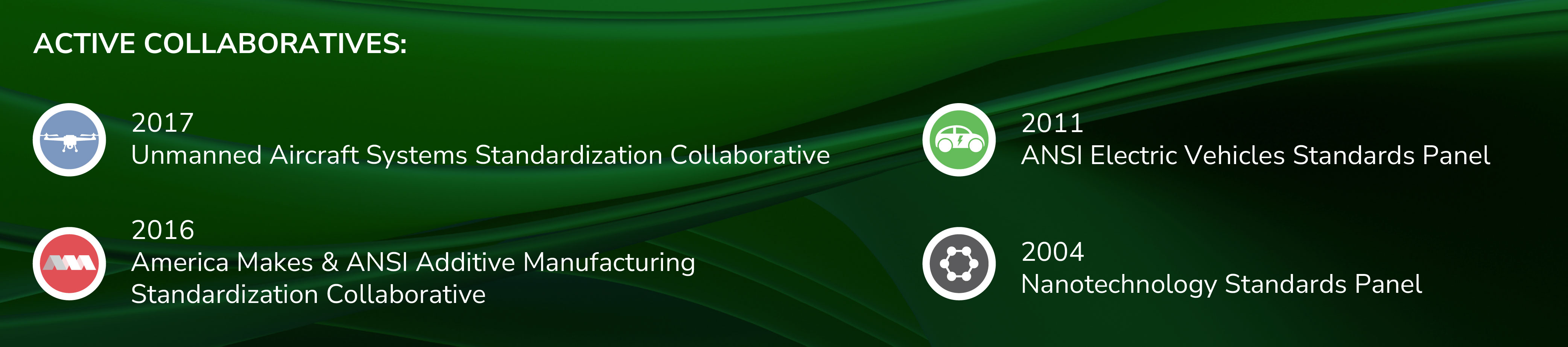 ACTIVE COLLABORATIVES:

2017
Unmanned Aircraft Systems Standardization Collaborative

2016
America Makes & ANSI Additive Manufacturing Standardization Collaborative

2011
ANSI Electric Vehicles Standards Panel

2004
Nanotechnology Standards Panel